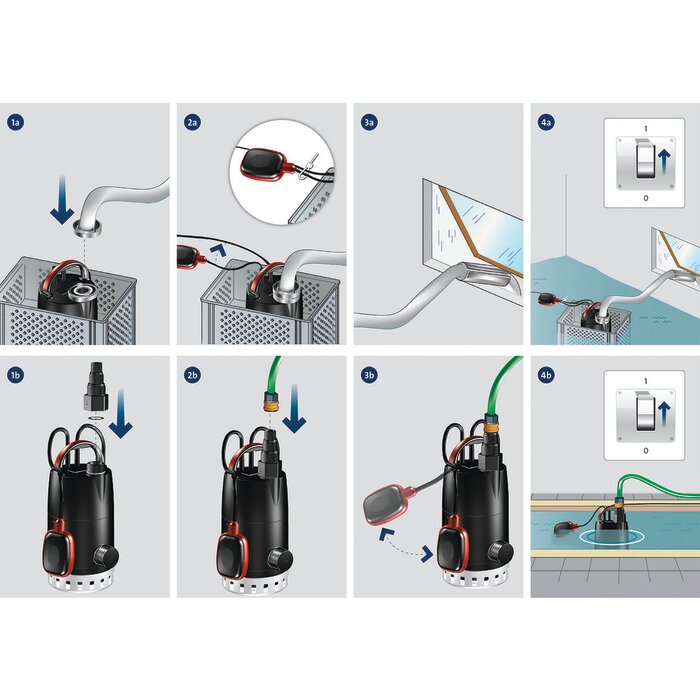 1a

2a

3a

4a

1

0

1b

2b

3b

4b

1

0